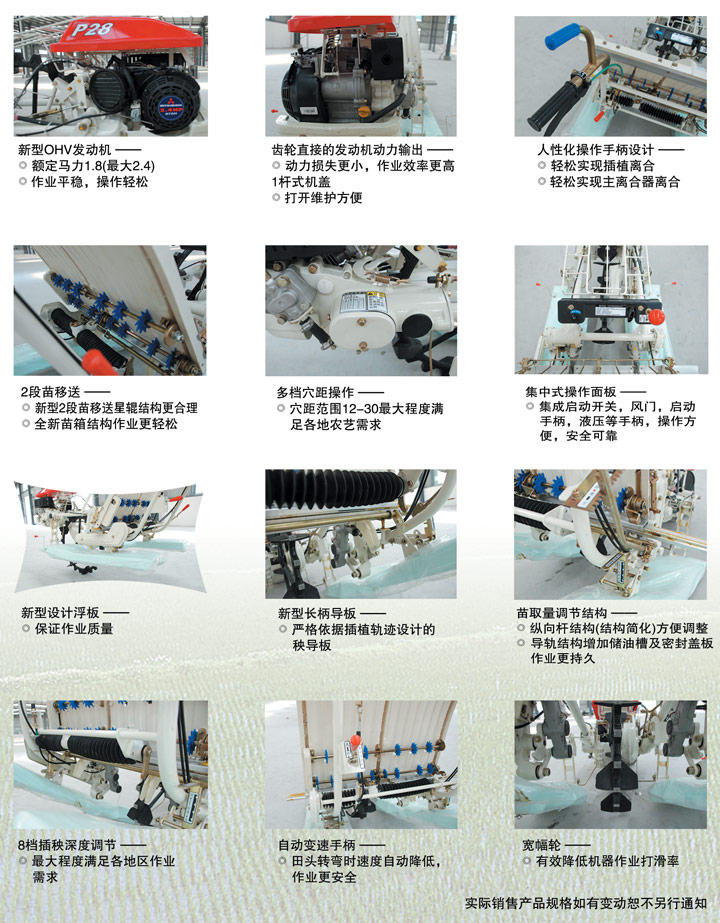 P28

新型OHV发动机 ——
额定马力1.8(最大2.4)
作业平稳，操作轻松

齿轮直接的发动机动力输出 ——
动力损失更小，作业效率更高
1杆式机盖
打开维护方便

人性化操作手柄设计 ——
轻松实现插植离合
轻松实现主离合器离合

2段苗移送 ——
新型2段苗移送星辊结构更合理
全新苗箱结构作业更轻松

多档穴距操作 ——
穴距范围12–30最大程度满足各地农艺需求

集中式操作面板 ——
集成启动开关，风门，启动手柄，液压等手柄，操作方便，安全可靠

新型设计浮板 ——
保证作业质量

新型长柄导板 ——
严格依据插植轨迹设计的秧导板

苗取量调节结构 ——
纵向杆结构(结构简化)方便调整
导轨结构增加储油槽及密封盖板作业更持久

8档插秧深度调节 ——
最大程度满足各地区作业需求

自动变速手柄 ——
田头转弯时速度自动降低，作业更安全

宽幅轮 ——
有效降低机器作业打滑率

实际销售产品规格如有变动恕不另行通知